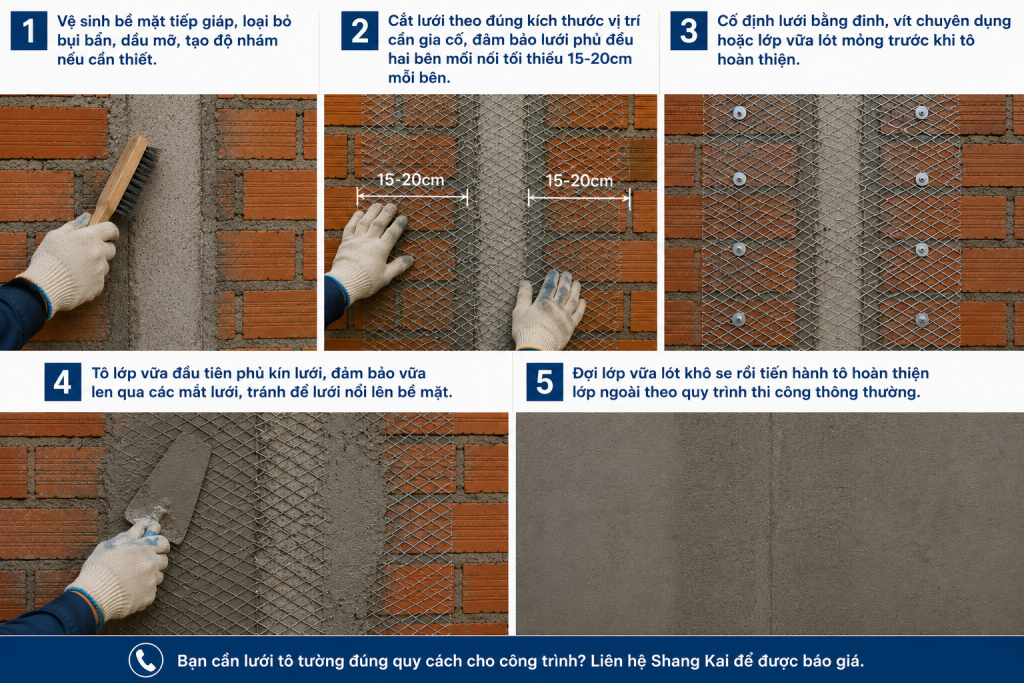 1 Vệ sinh bề mặt tiếp giáp, loại bỏ bụi bẩn, dầu mỡ, tạo độ nhám nếu cần thiết.

2 Cắt lưới theo đúng kích thước vị trí cần gia cố, đảm bảo lưới phủ đều hai bên mối nối tối thiểu 15-20cm mỗi bên.

15-20cm

15-20cm

3 Cố định lưới bằng đinh, vít chuyên dụng hoặc lớp vữa lót mỏng trước khi tô hoàn thiện.

4 Tô lớp vữa đầu tiên phủ kín lưới, đảm bảo vữa len qua các mắt lưới, tránh để lưới nổi lên bề mặt.

5 Đợi lớp vữa lót khô se rồi tiến hành tô hoàn thiện lớp ngoài theo quy trình thi công thông thường.

Bạn cần lưới tô tường đúng quy cách cho công trình? Liên hệ Shang Kai để được báo giá.